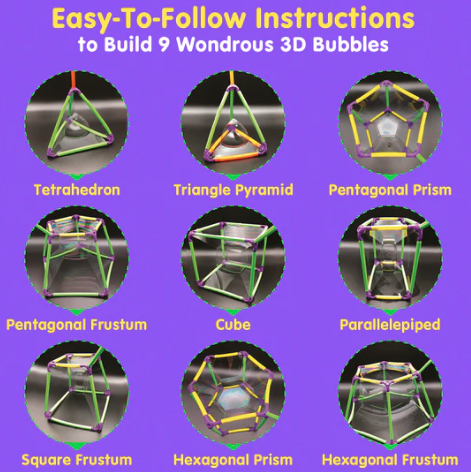 Easy-To-Follow Instructions
to Build 9 Wondrous 3D Bubbles

Tetrahedron

Triangle Pyramid

Pentagonal Prism

Pentagonal Frustum

Cube

Parallelepiped

Square Frustum

Hexagonal Prism

Hexagonal Frustum